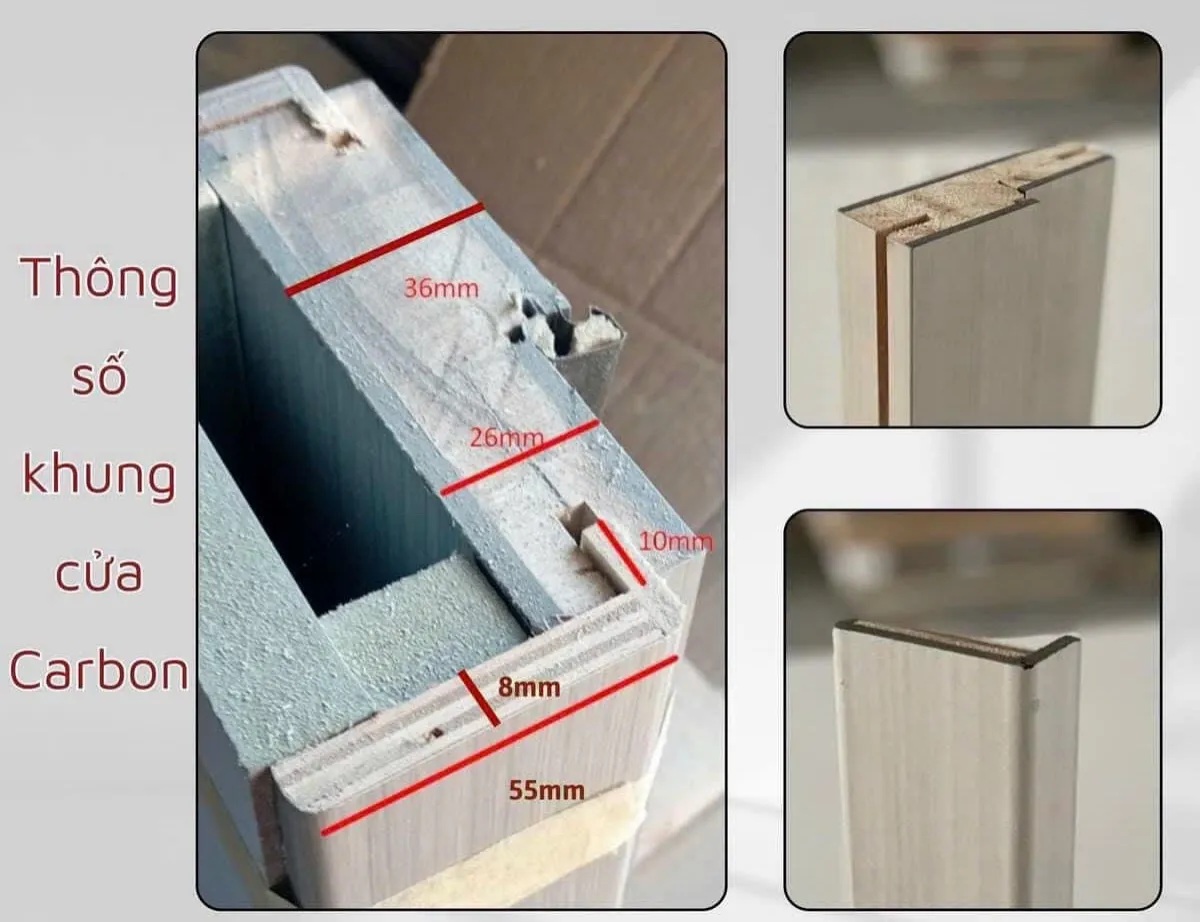 Thông số khung cửa Carbon

36mm

26mm

10mm

8mm

55mm